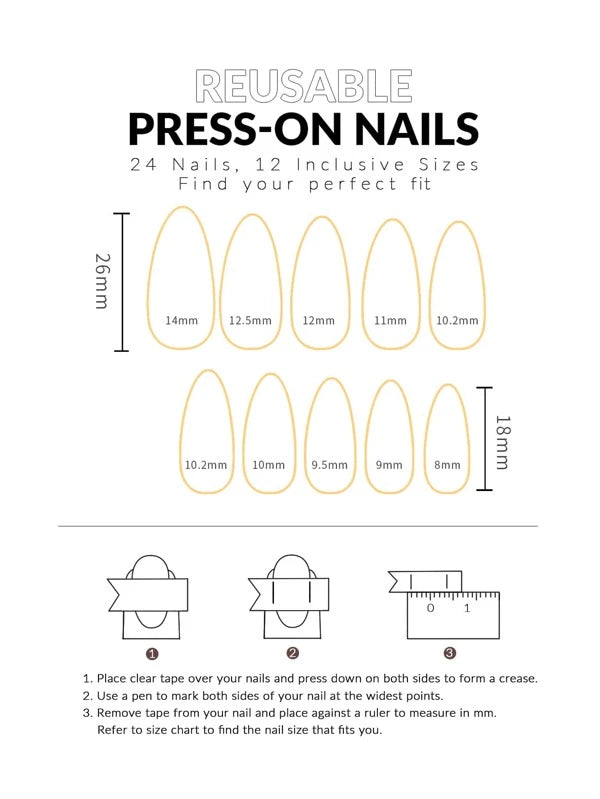 REUSABLE
PRESS-ON NAILS
24 Nails, 12 Inclusive Sizes
Find your perfect fit

26mm

14mm 12.5mm 12mm 11mm 10.2mm

10.2mm 10mm 9.5mm 9mm 8mm

18mm

0 1

1 2 3

1. Place clear tape over your nails and press down on both sides to form a crease.
2. Use a pen to mark both sides of your nail at the widest points.
3. Remove tape from your nail and place against a ruler to measure in mm. Refer to size chart to find the nail size that fits you.