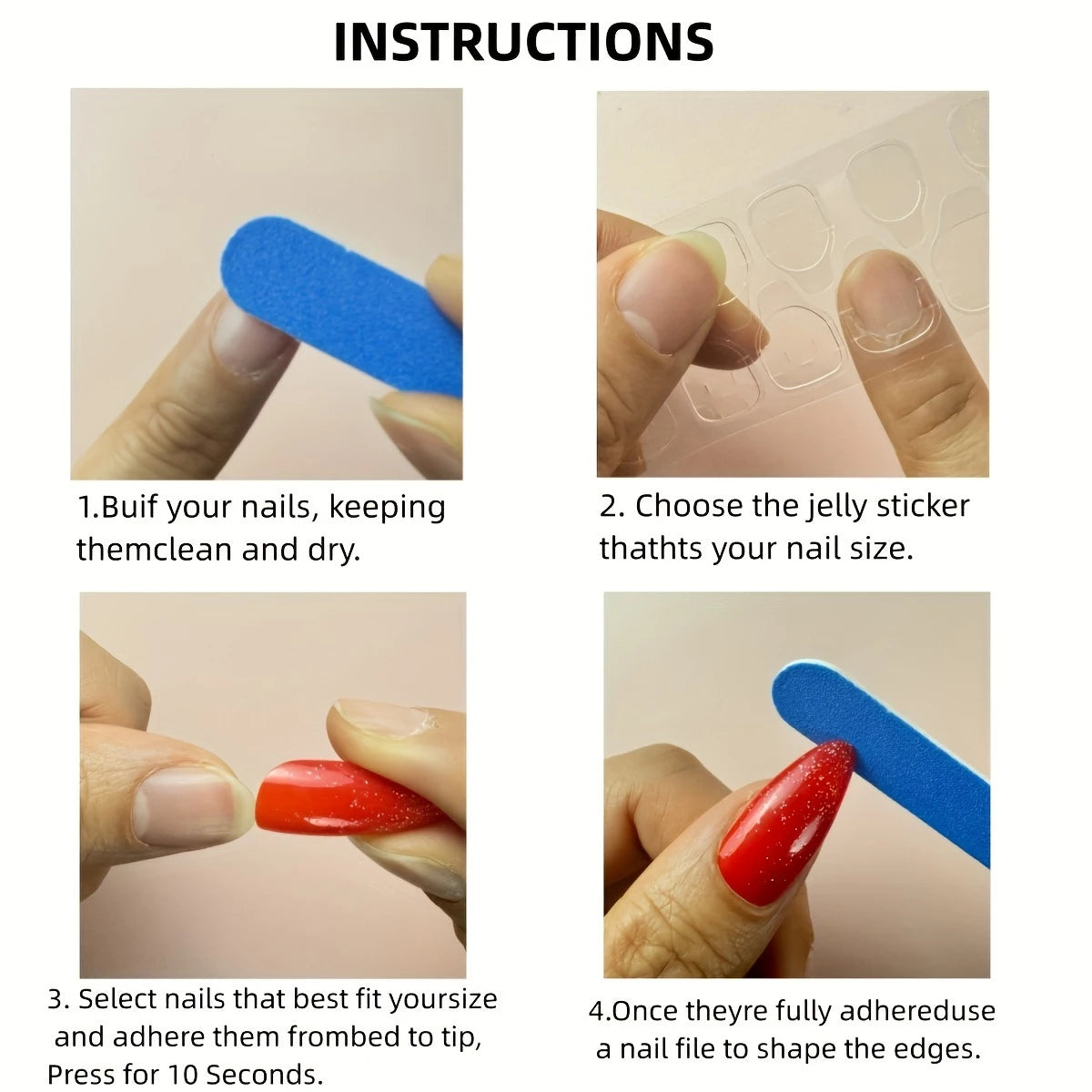 INSTRUCTIONS

1.Buif your nails, keeping themclean and dry.

2. Choose the jelly sticker thathts your nail size.

3. Select nails that best fit yoursize and adhere them frombed to tip, Press for 10 Seconds.

4.Once theyre fully adhereduse a nail file to shape the edges.