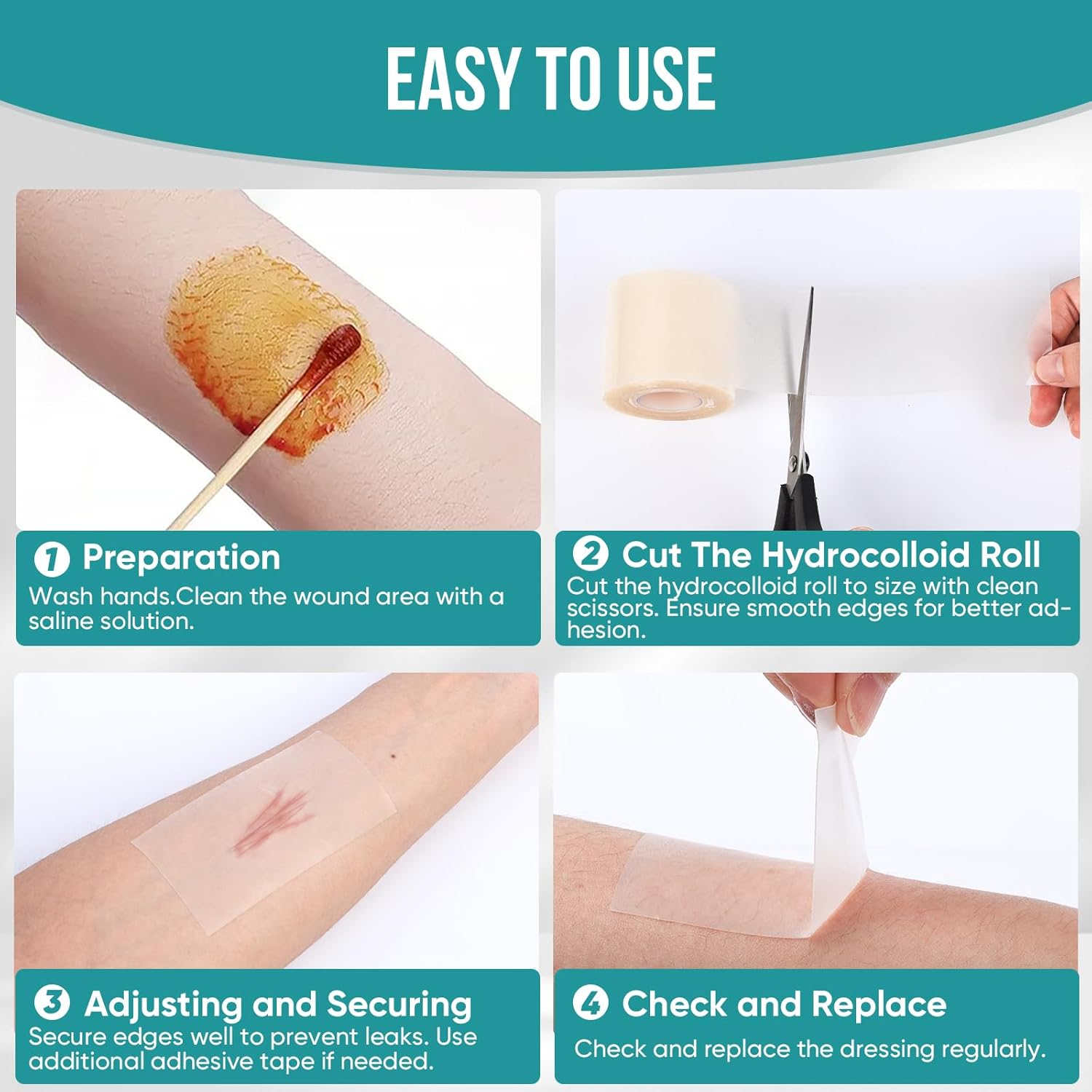 EASY TO USE

1 Preparation
Wash hands.Clean the wound area with a saline solution.

2 Cut The Hydrocolloid Roll
Cut the hydrocolloid roll to size with clean scissors. Ensure smooth edges for better adhesion.

3 Adjusting and Securing
Secure edges well to prevent leaks. Use additional adhesive tape if needed.

4 Check and Replace
Check and replace the dressing regularly.