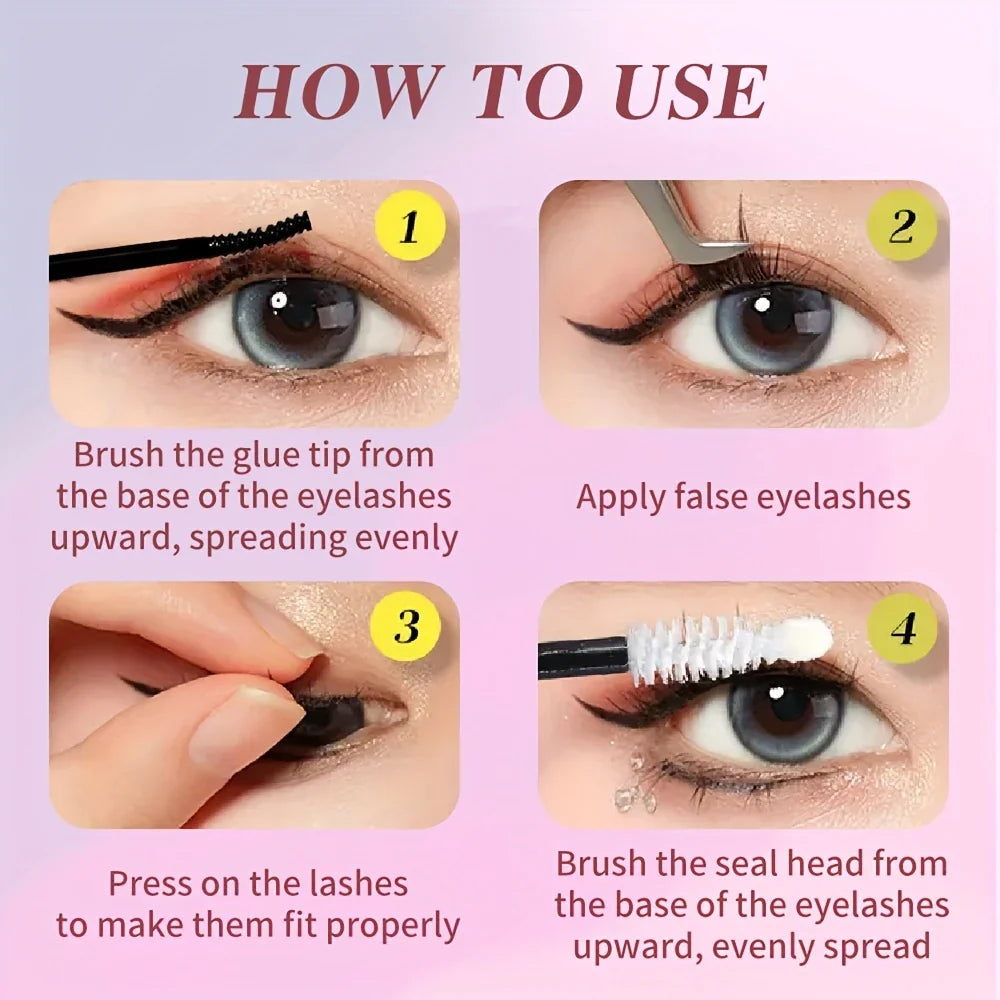 HOW TO USE

1

Brush the glue tip from the base of the eyelashes upward, spreading evenly

2

Apply false eyelashes

3

Press on the lashes to make them fit properly

4

Brush the seal head from the base of the eyelashes upward, evenly spread