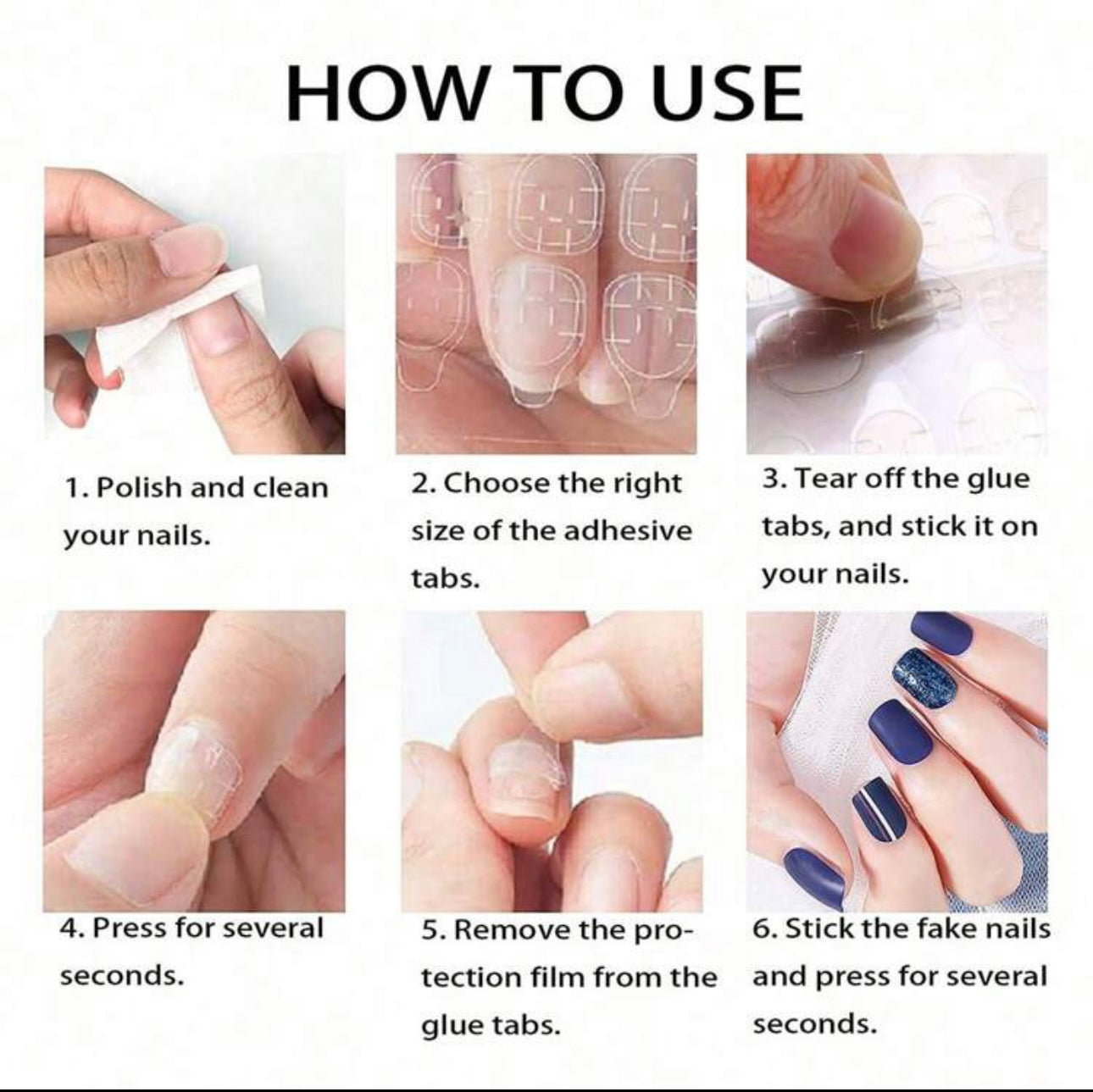 HOW TO USE

1. Polish and clean your nails.

2. Choose the right size of the adhesive tabs.

3. Tear off the glue tabs, and stick it on your nails.

4. Press for several seconds.

5. Remove the protection film from the glue tabs.

6. Stick the fake nails and press for several seconds.