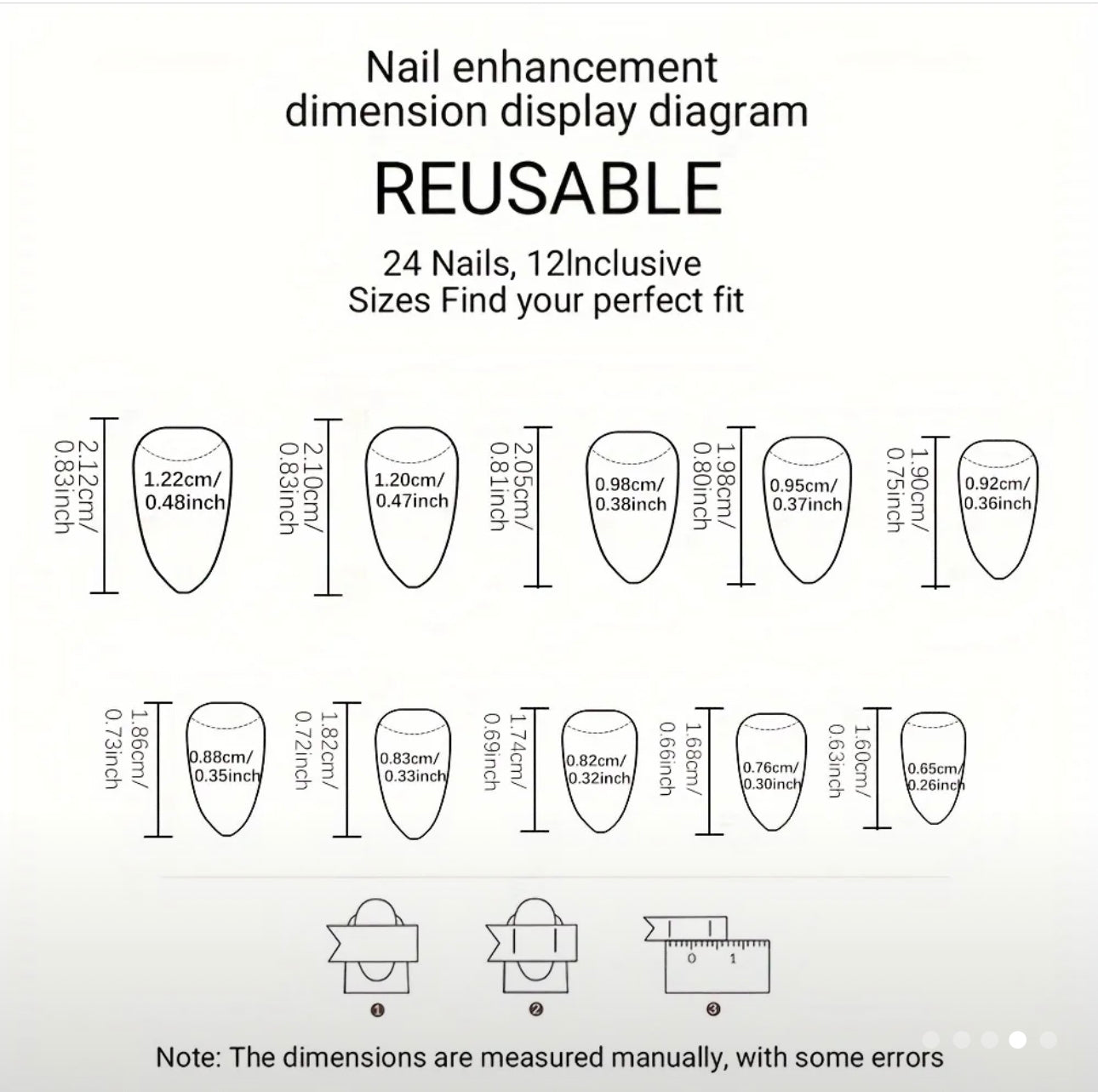 Nail enhancement dimension display diagram

REUSABLE

24 Nails, 12Inclusive Sizes Find your perfect fit

2.12cm/ 0.83inch
1.22cm/ 0.48inch

2.10cm/ 0.83inch
1.20cm/ 0.47inch

2.05cm/ 0.81inch
0.98cm/ 0.38inch

1.98cm/ 0.80inch
0.95cm/ 0.37inch

1.90cm/ 0.75inch
0.92cm/ 0.36inch

1.86cm/ 0.73inch
0.88cm/ 0.35inch

1.82cm/ 0.72inch
0.83cm/ 0.33inch

1.74cm/ 0.69inch
0.82cm/ 0.32inch

1.68cm/ 0.66inch
0.76cm/ 0.30inch

1.60cm/ 0.63inch
0.65cm/ 0.26inch

0 1

❶ ❷ ❸

Note: The dimensions are measured manually, with some errors